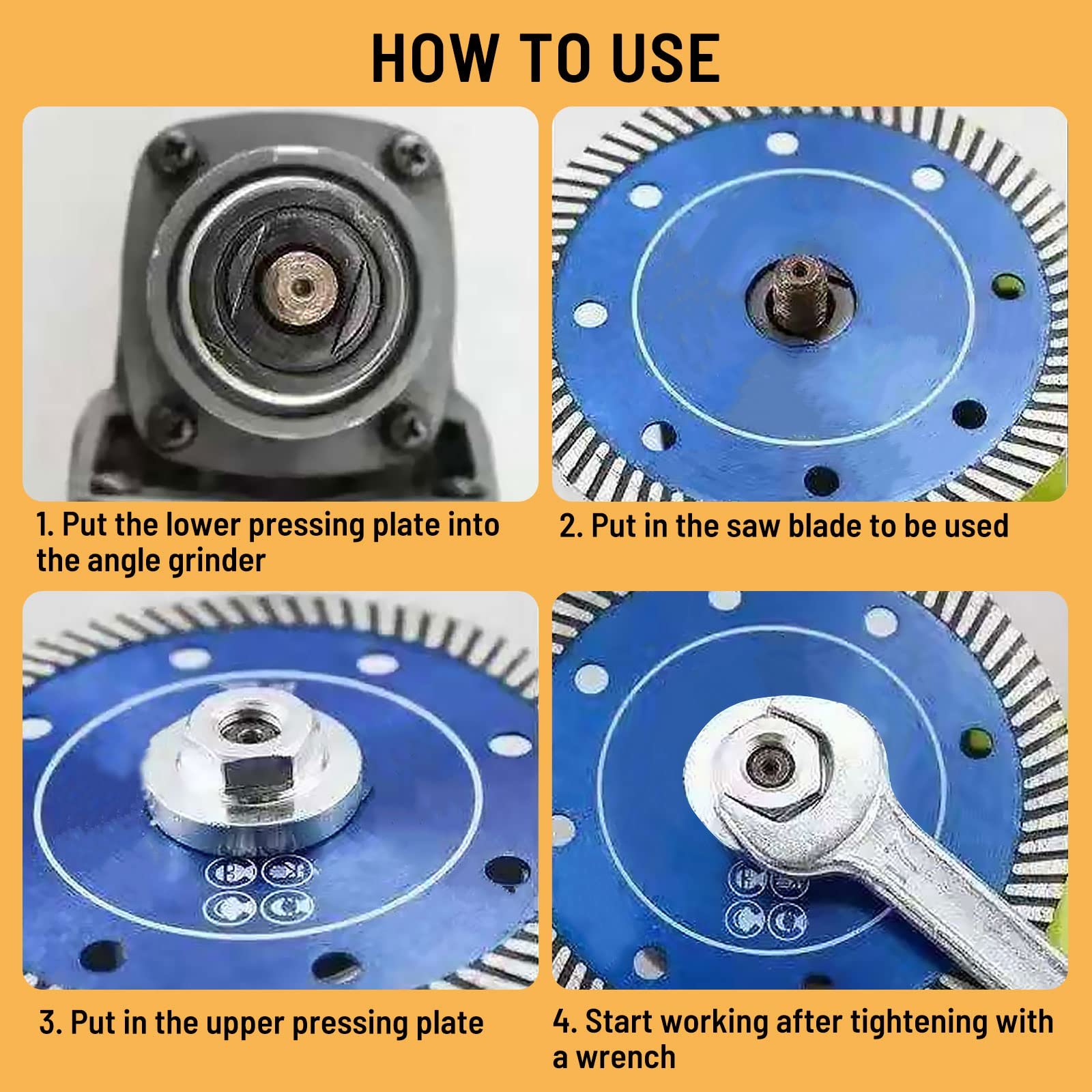 HOW TO USE

1. Put the lower pressing plate into the angle grinder

2. Put in the saw blade to be used

3. Put in the upper pressing plate

4. Start working after tightening with a wrench